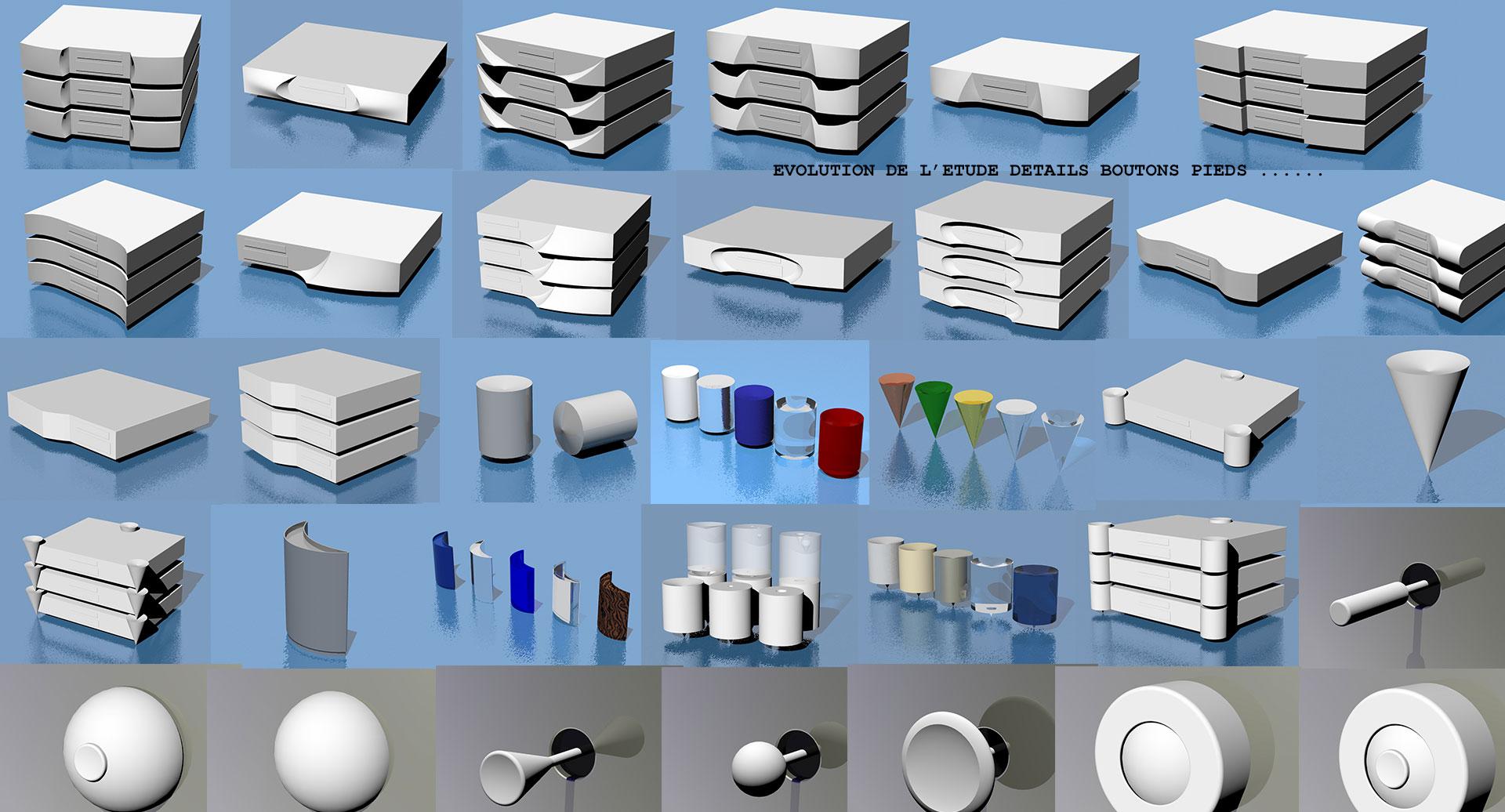 EVOLUTION DE L'ETUDE DETAILS BOUTONS PIEDS ......