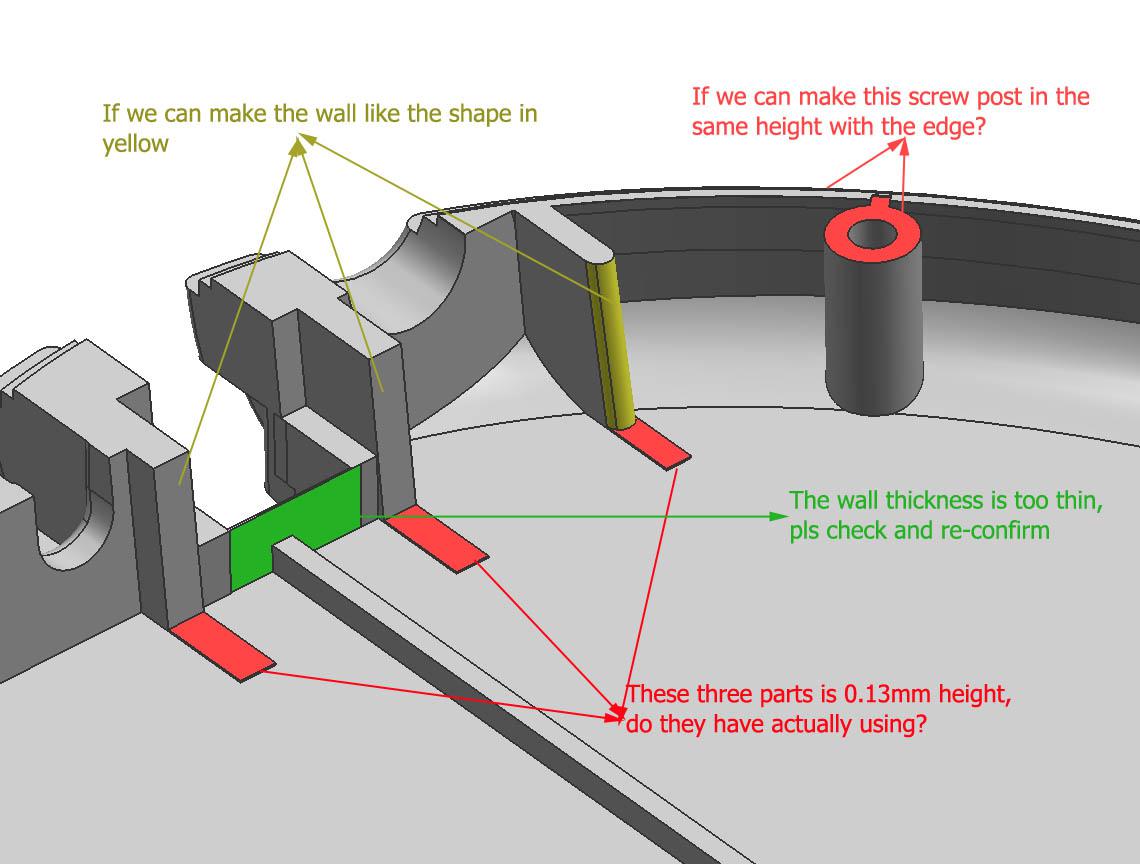 If we can make the wall like the shape in yellow

If we can make this screw post in the same height with the edge?

The wall thickness is too thin, pls check and re-confirm

These three parts is 0.13mm height, do they have actually using?